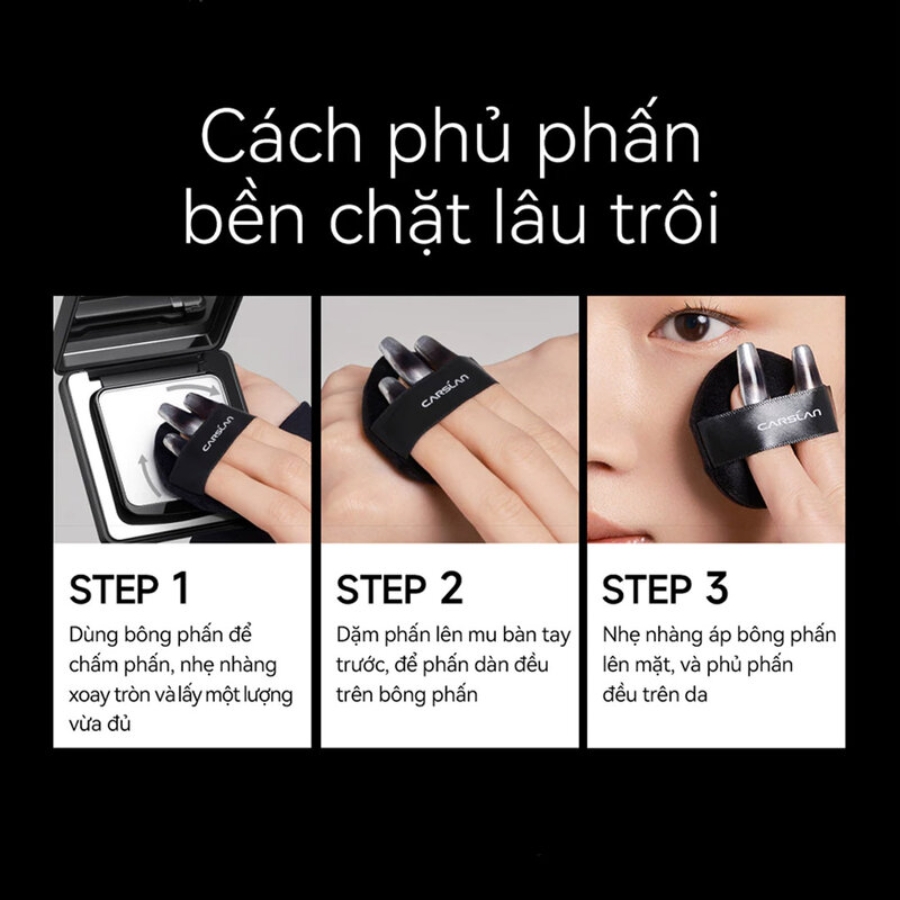 Cách phủ phấn bền chặt lâu trôi

CARSLAN

CARSLAN

CARSLAN

STEP 1
Dùng bông phấn để chấm phấn, nhẹ nhàng xoay tròn và lấy một lượng vừa đủ

STEP 2
Dặm phấn lên mu bàn tay trước, để phấn dàn đều trên bông phấn

STEP 3
Nhẹ nhàng áp bông phấn lên mặt, và phủ phấn đều trên da