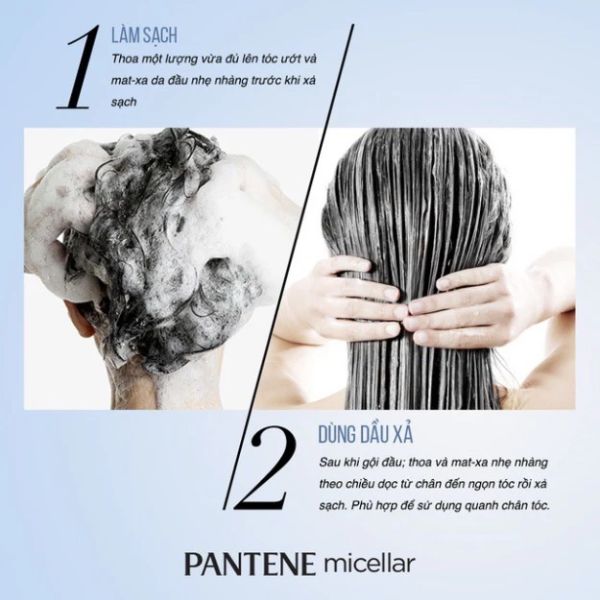 1
LÀM SẠCH
Thoa một lượng vừa đủ lên tóc ướt và mat-xa da đầu nhẹ nhàng trước khi xả sạch

2
DÙNG DẦU XẢ
Sau khi gội đầu; thoa và mat-xa nhẹ nhàng theo chiều dọc từ chân đến ngọn tóc rồi xả sạch. Phù hợp để sử dụng quanh chân tóc.

PANTENE micellar